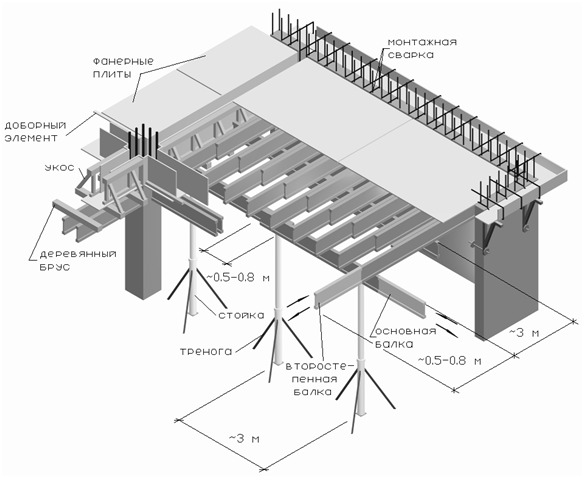 монтажная сварка

Фанерные плиты

доборный элемент

укос

деревянный брус

~0.5–0.8 м

стойка

тренога

второстепенная балка

основная балка

~3 м

~0.5–0.8 м

~3 м