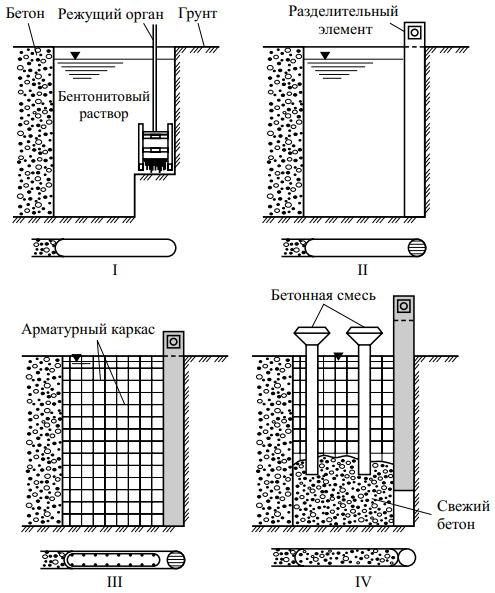 Бетон
Режущий орган
Грунт
Бентонитовый раствор

I

Разделительный элемент

II

Арматурный каркас

III

Бетонная смесь
Свежий бетон

IV