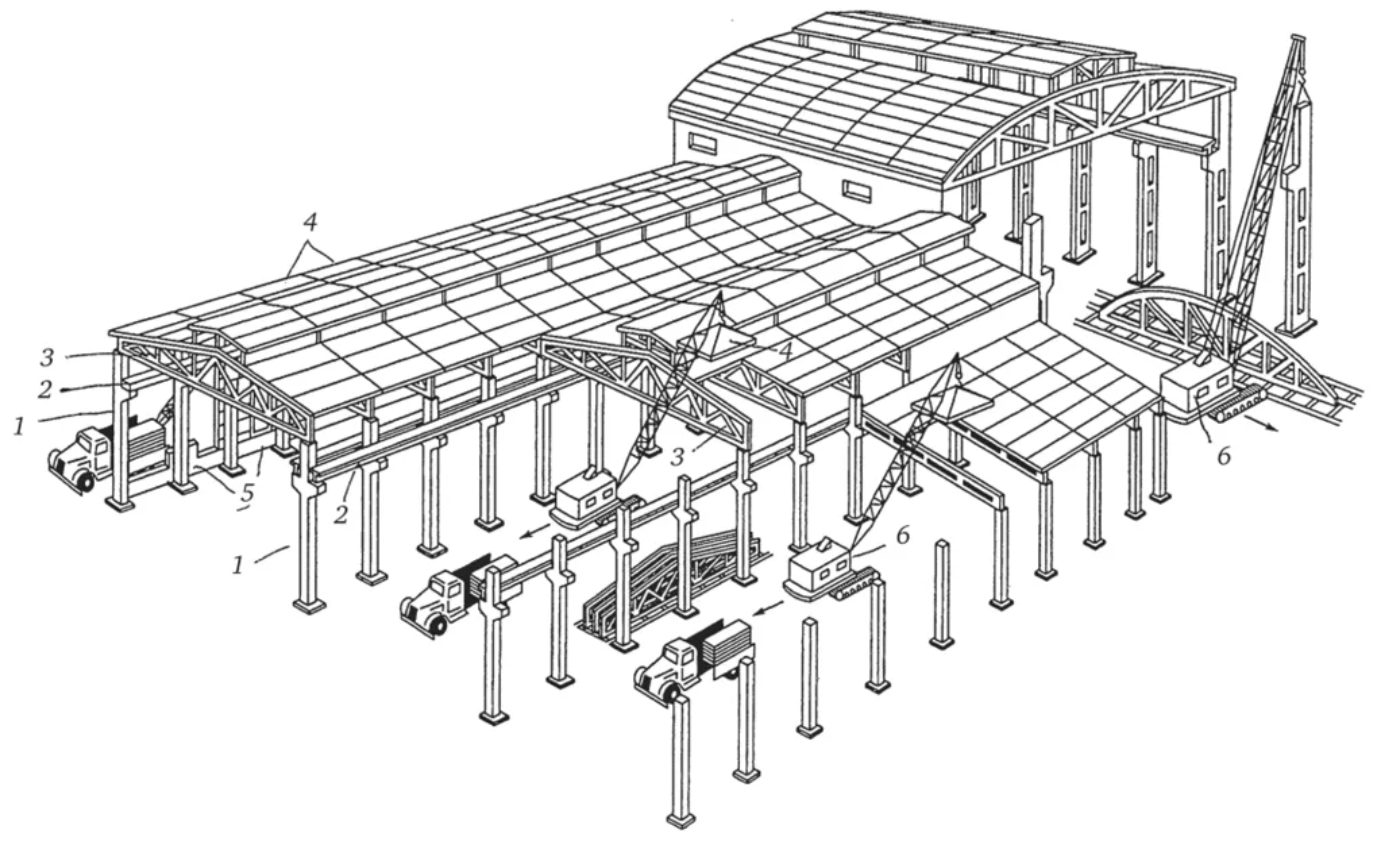 4
3
2
1
5
2
1
4
3
6
6