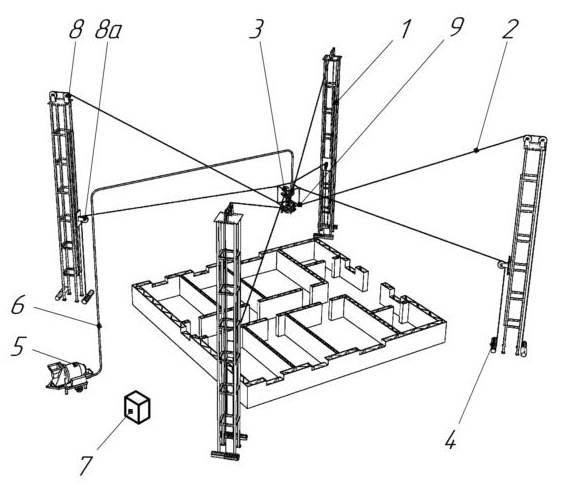 8
8a
3
1
9
2
6
5
7
4