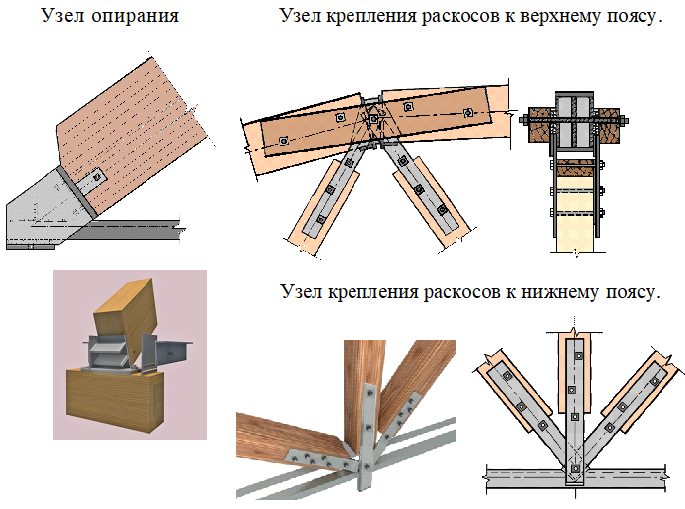 Узел опирания

Узел крепления раскосов к верхнему поясу.

Узел крепления раскосов к нижнему поясу.