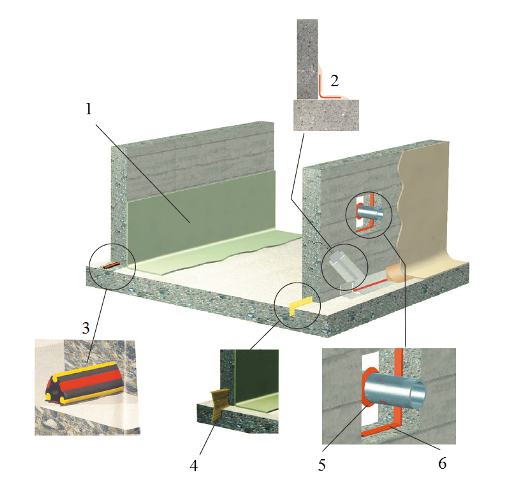 1

2

3

4

5

6