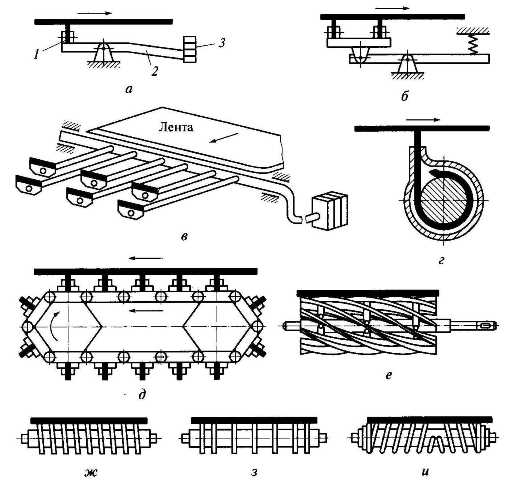 1
2
3
а
б
Лента
в
г
д
е
ж
з
и