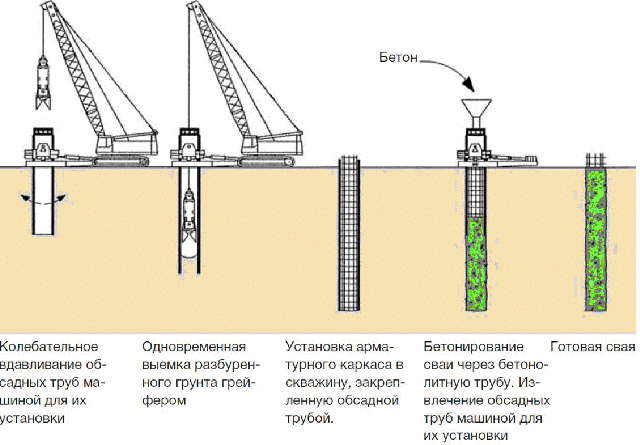 Бетон

Колебательное вдавливание обсадных труб машиной для их установки

Одновременная выемка разбуренного грунта грейфером

Установка арматурного каркаса в скважину, закрепленную обсадной трубой.

Бетонирование сваи через бетонолитную трубу. Извлечение обсадных труб машиной для их установки

Готовая свая