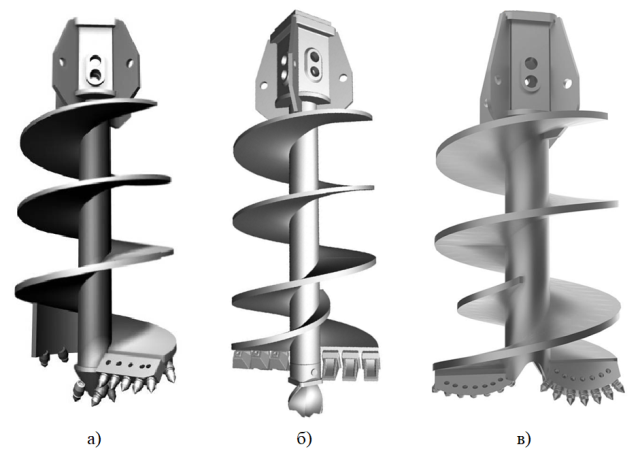 а)

б)

в)