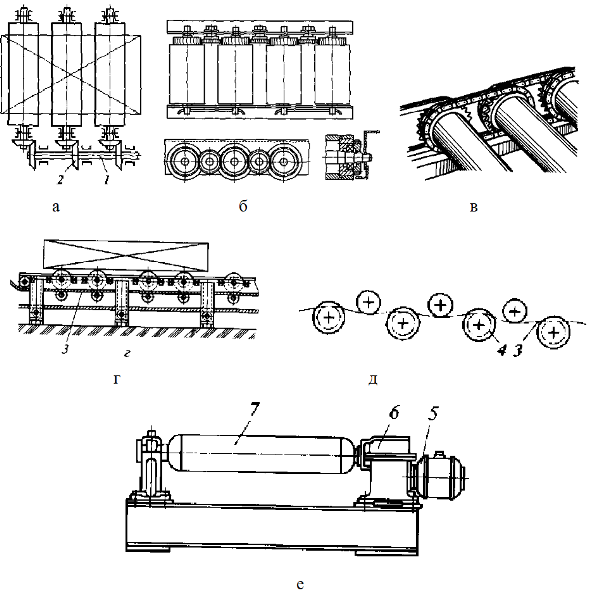 2
1
а
б
в
3
г
г
4 3
д
7
6
5
е