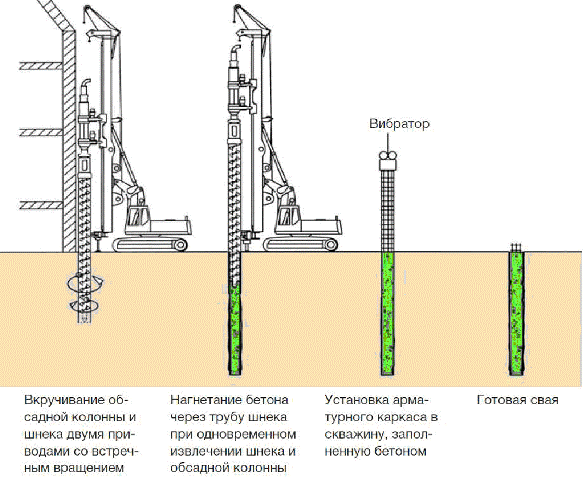 Вибратор

Вкручивание обсадной колонны и шнека двумя приводами со встречным вращением

Нагнетание бетона через трубу шнека при одновременном извлечении шнека и обсадной колонны

Установка арматурного каркаса в скважину, заполненную бетоном

Готовая свая