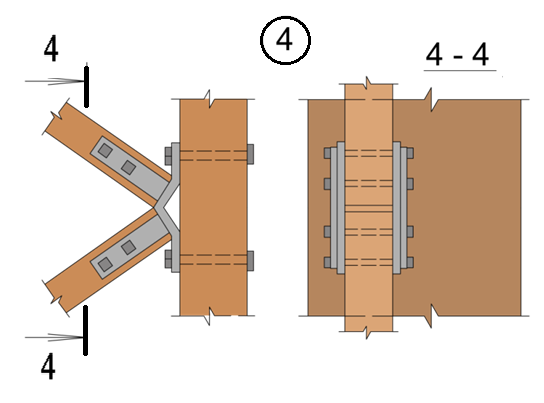 4

4

4 - 4

4