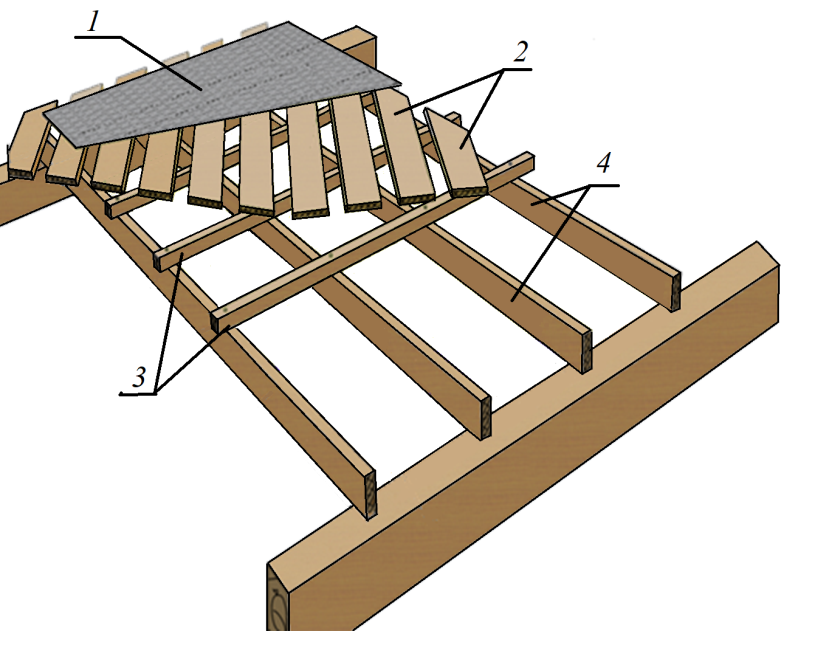 1
2
4
3