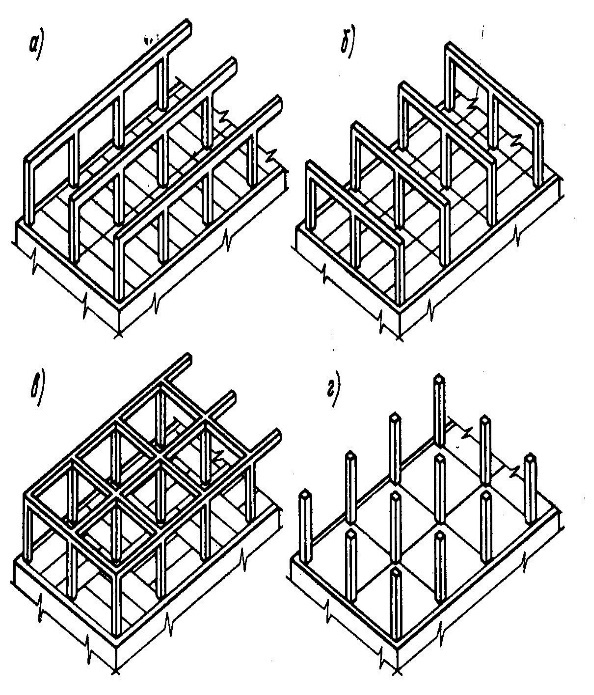 а)

б)

в)

г)