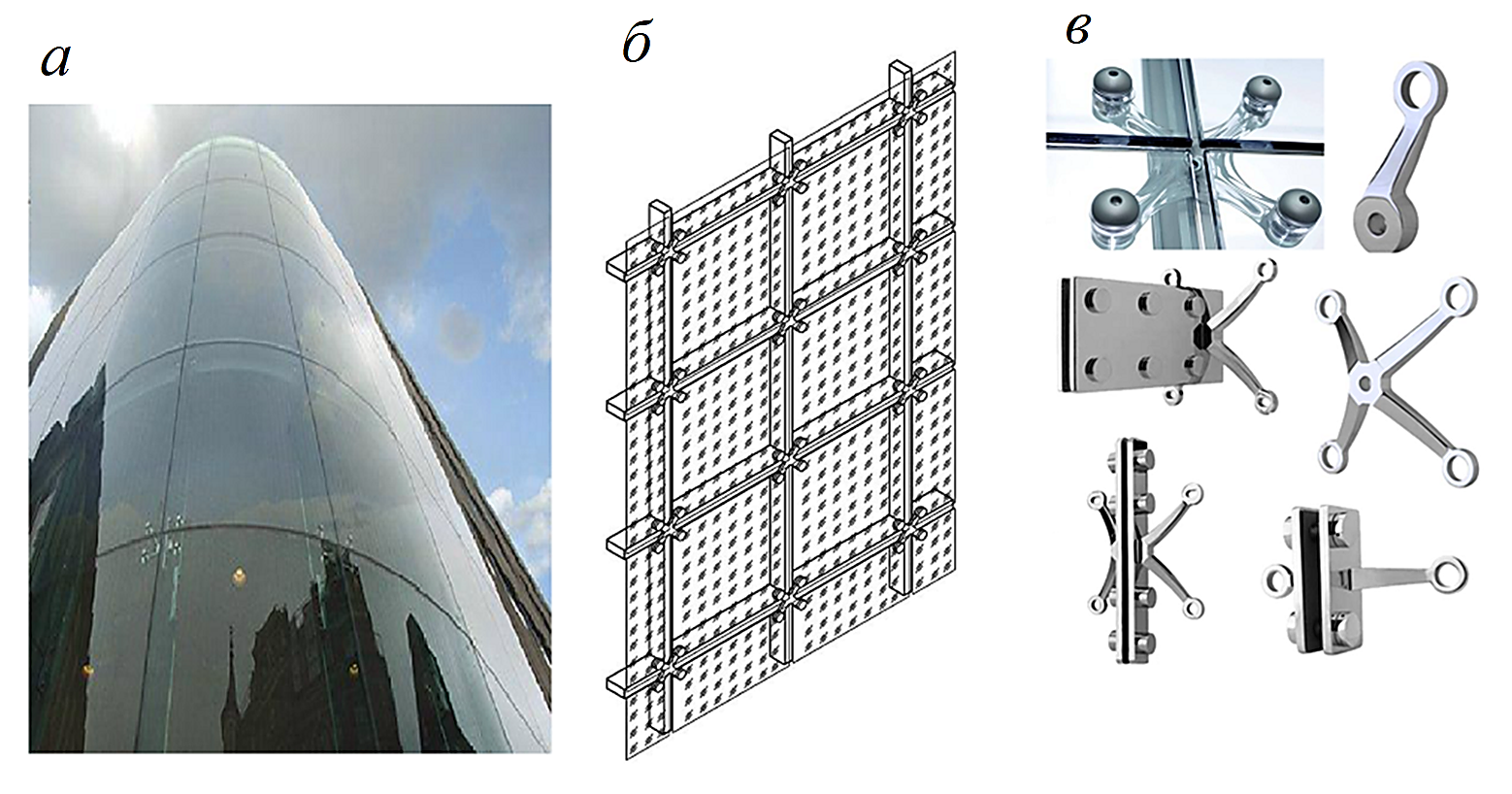 а

б

в