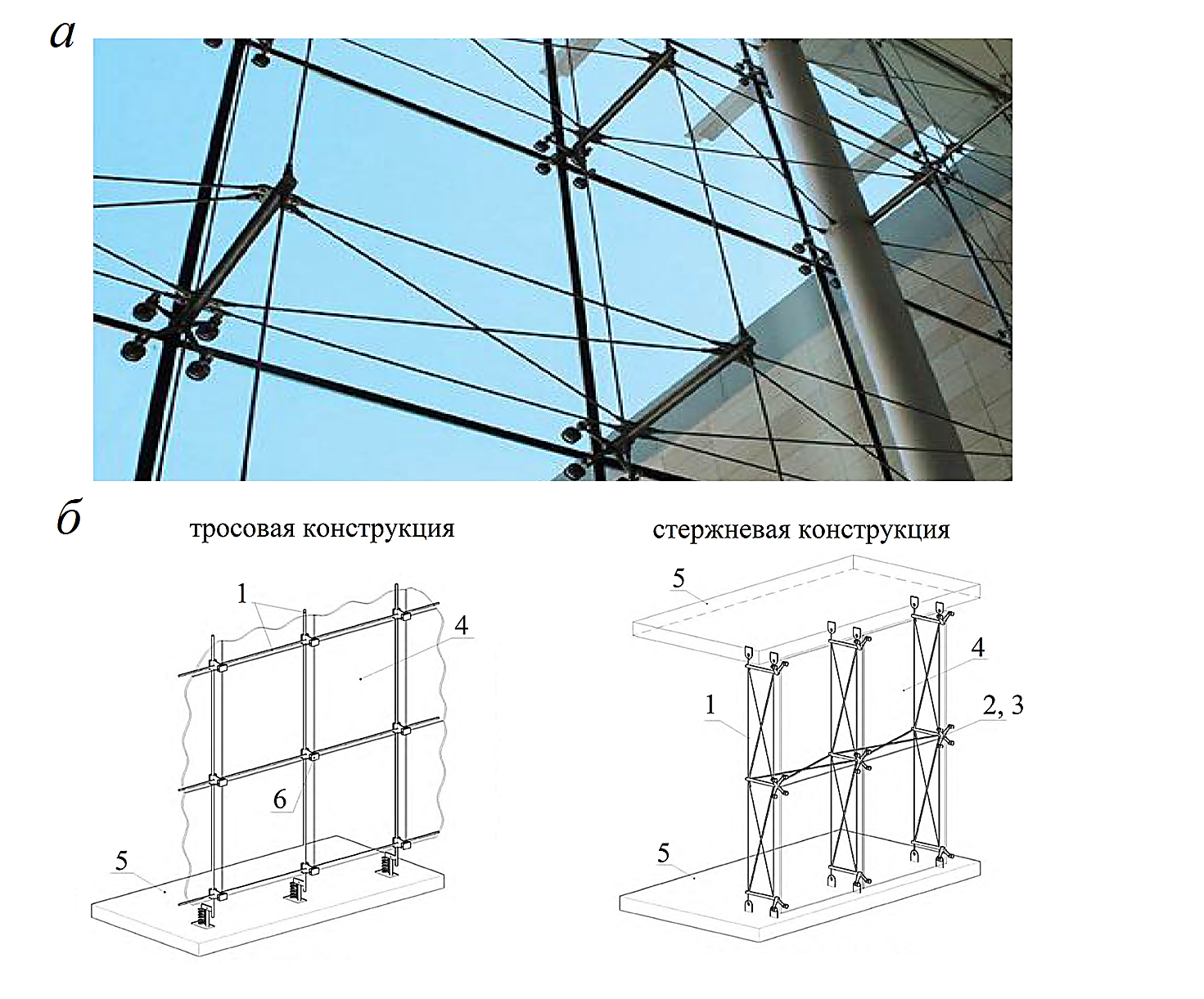 а

б

тросовая конструкция

1

4

6

5

стержневая конструкция

5

4

1

2, 3

5