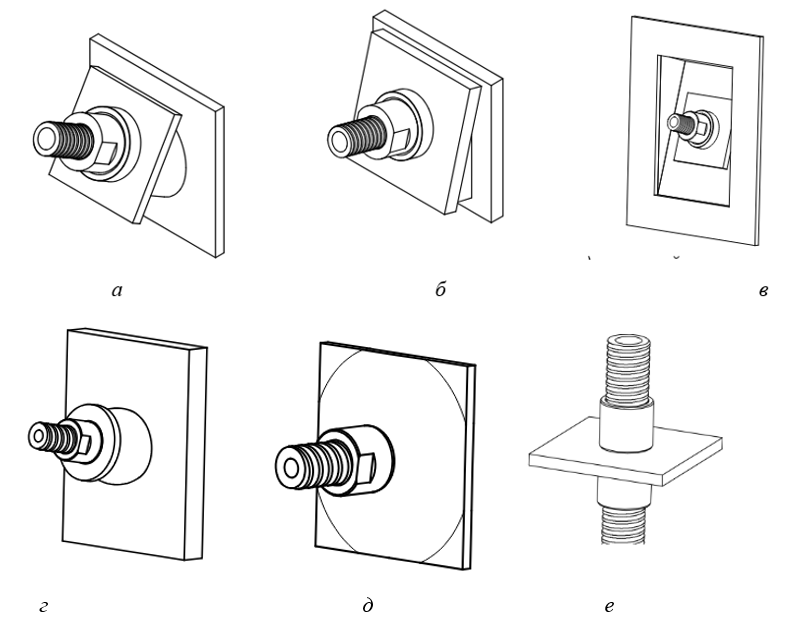 а

б

в

г

д

е