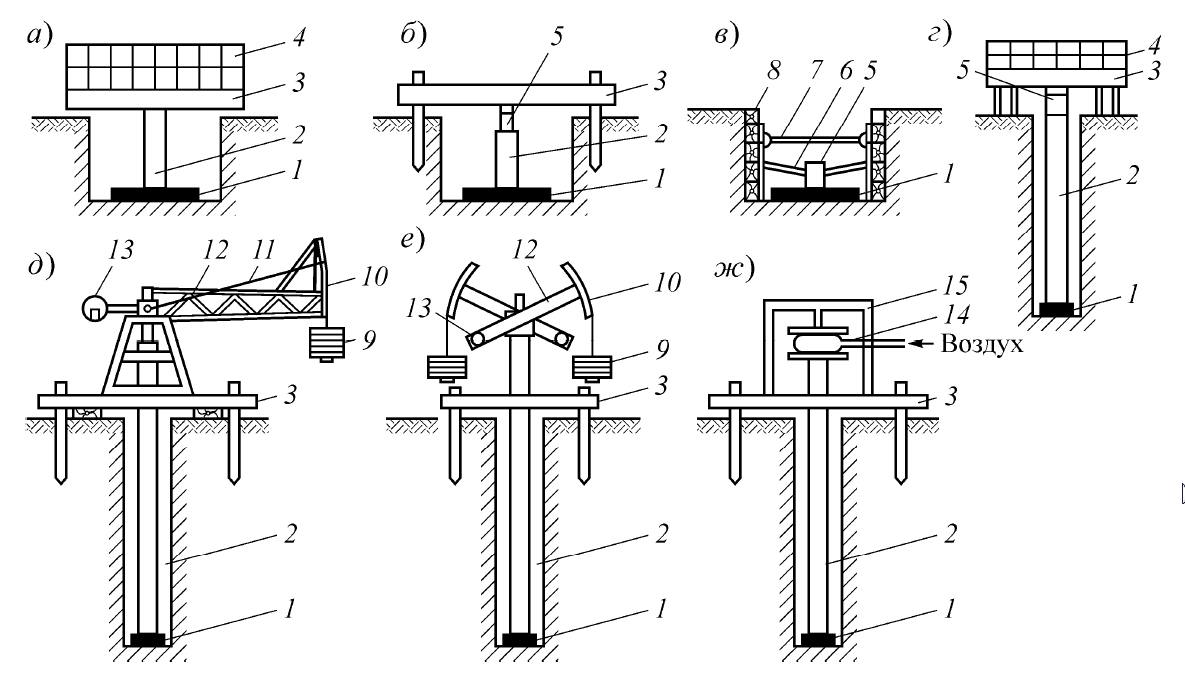 а)
4
3
2
1

б)
5
3
2
1

в)
8 7 6 5
1

г)
4
5
3
2
1

д)
13 12 11
10
9
3
2
1

е)
12
10
13
9
3
2
1

ж)
15
14
Воздух
3
2
1