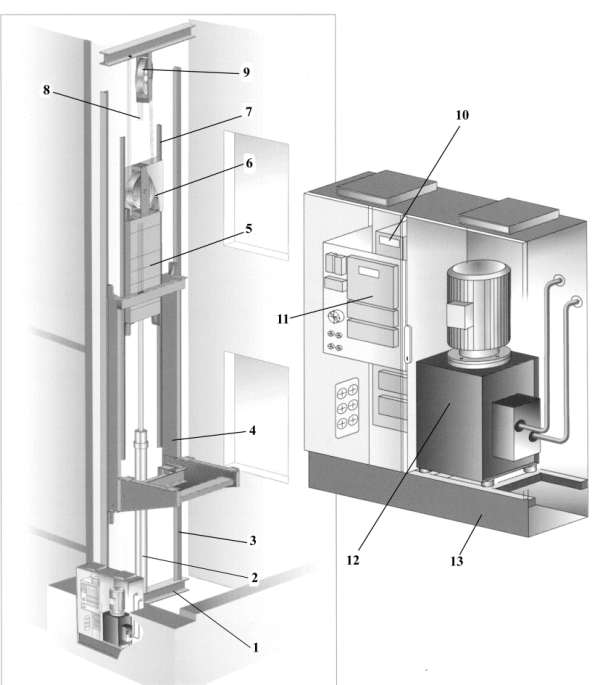 9
8
7
6
5
4
3
2
1
10
11
12
13