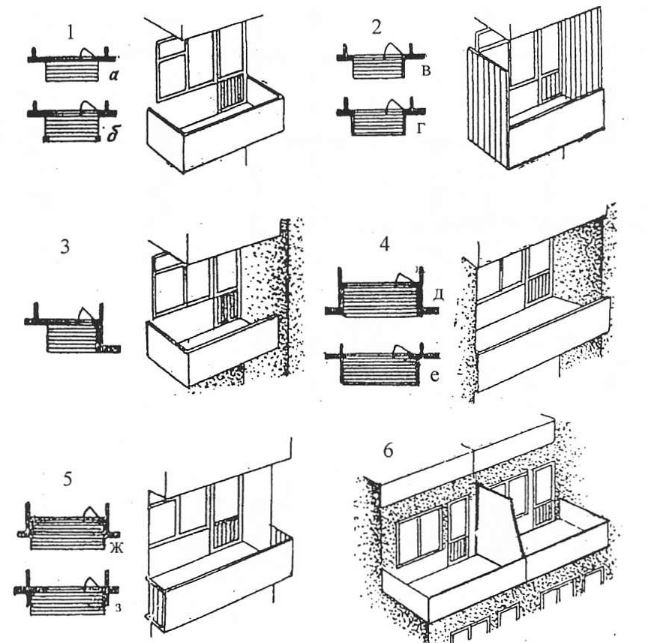 1

а

б

2

в

г

3

4

д

е

5

ж

з

6