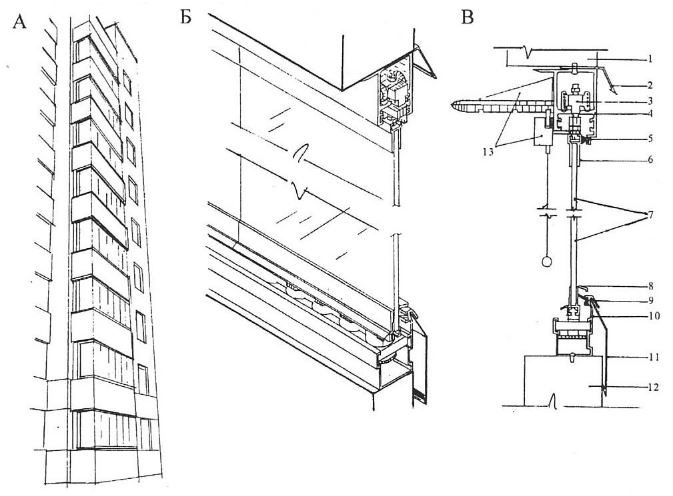 А

Б

В

1
2
3
4
5
6
7
8
9
10
11
12
13