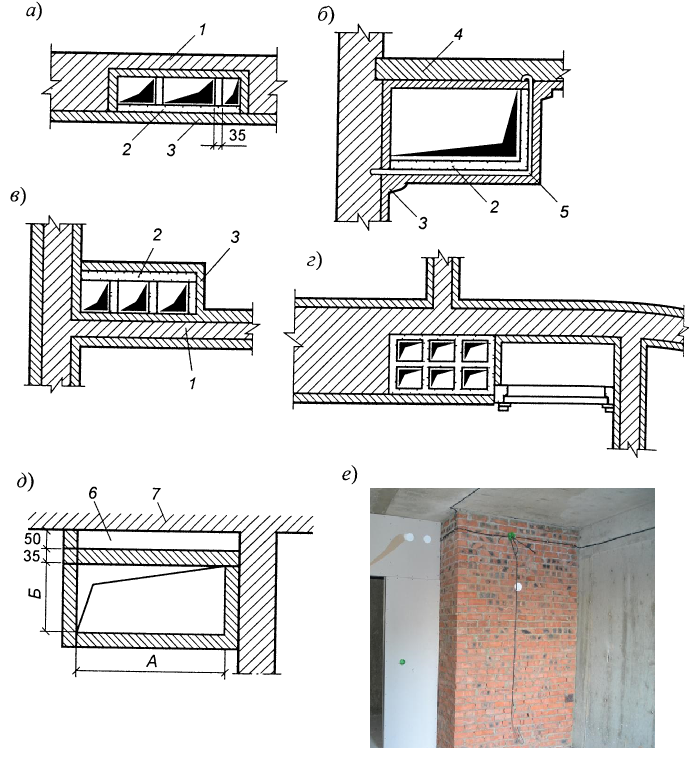 а)
1
2
3
35
б)
4
3
2
5
в)
2
3
1
г)
д)
6
7
50
35
Б
А
е)