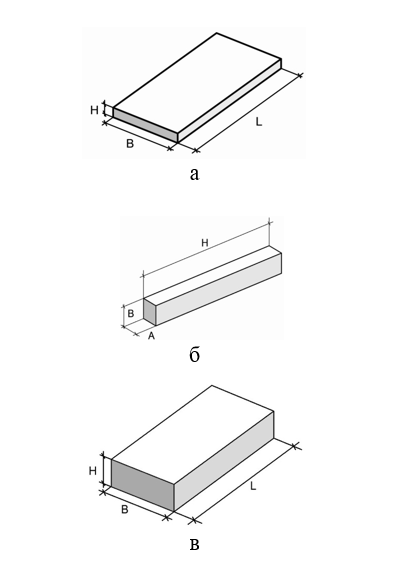 H
B
L
а

H
B
A
б

H
B
L
в