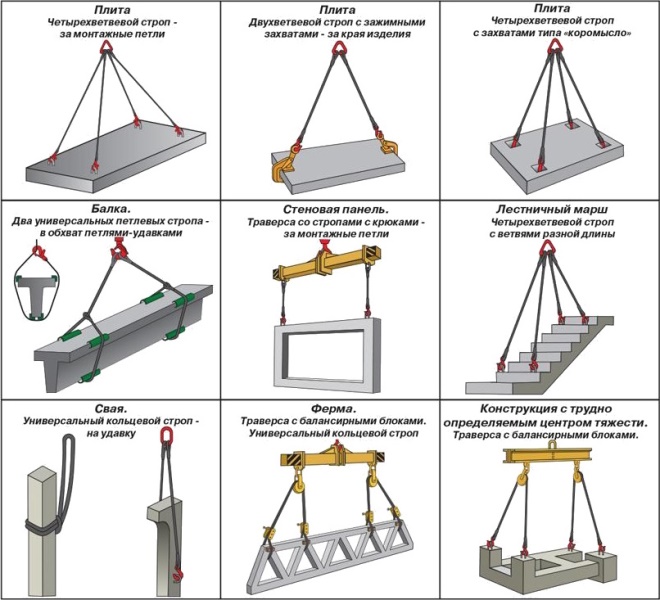 Плита
Четырехветвевой строп - за монтажные петли

Плита
Двухветвевой строп с зажимными захватами - за края изделия

Плита
Четырехветвевой строп с захватами типа «коромысло»

Балка.
Два универсальных петлевых стропа - в обхват петлями-удавками

Стеновая панель.
Траверса со стропами с крюками - за монтажные петли

Лестничный марш
Четырехветвевой строп с ветвями разной длины

Свая.
Универсальный кольцевой строп - на удавку

Ферма.
Траверса с балансирными блоками. Универсальный кольцевой строп

Конструкция с трудно определяемым центром тяжести.
Траверса с балансирными блоками.