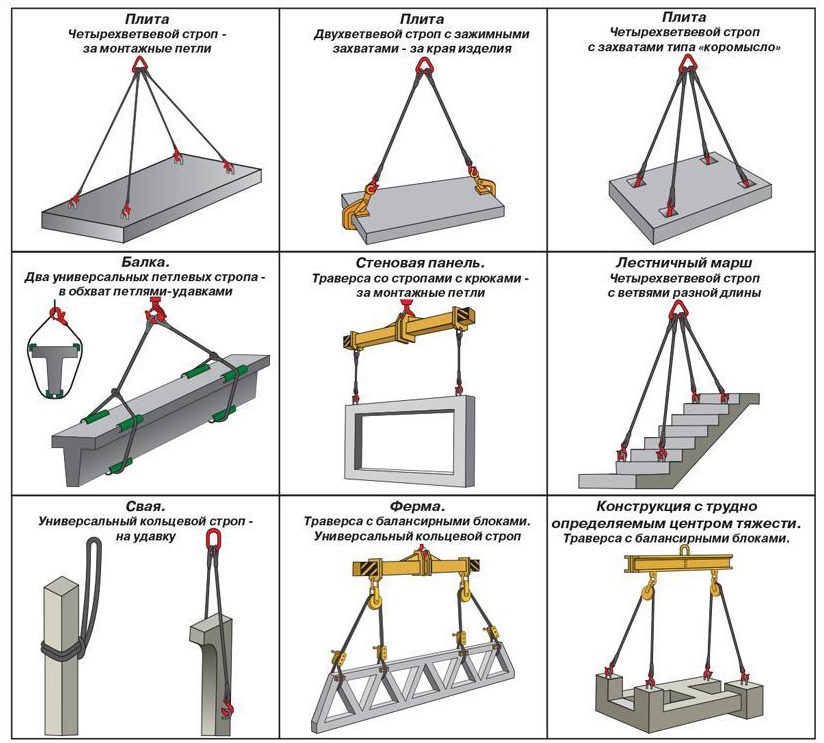 Плита
Четырехветвевой строп - за монтажные петли

Плита
Двухветвевой строп с зажимными захватами - за края изделия

Плита
Четырехветвевой строп с захватами типа «коромысло»

Балка.
Два универсальных петлевых стропа - в обхват петлями-удавками

Стеновая панель.
Траверса со стропами с крюками - за монтажные петли

Лестничный марш
Четырехветвевой строп с ветвями разной длины

Свая.
Универсальный кольцевой строп - на удавку

Ферма.
Траверса с балансирными блоками. Универсальный кольцевой строп

Конструкция с трудно определяемым центром тяжести.
Траверса с балансирными блоками.