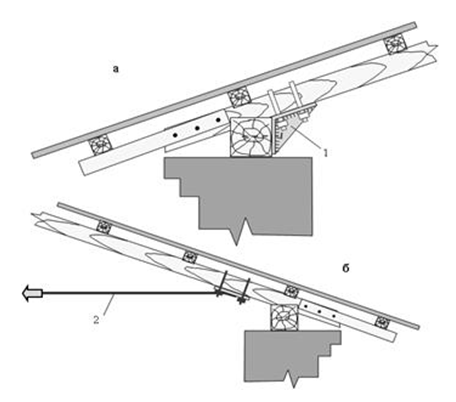 а

1

б

2