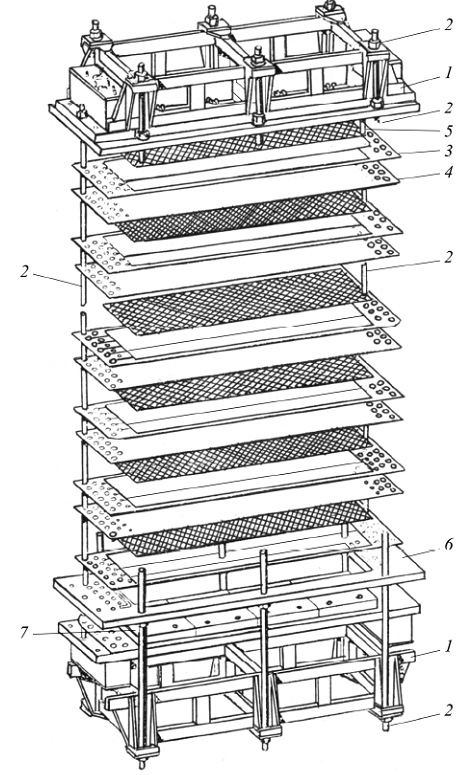 2
1
2
5
3
4
2
2
6
7
1
2