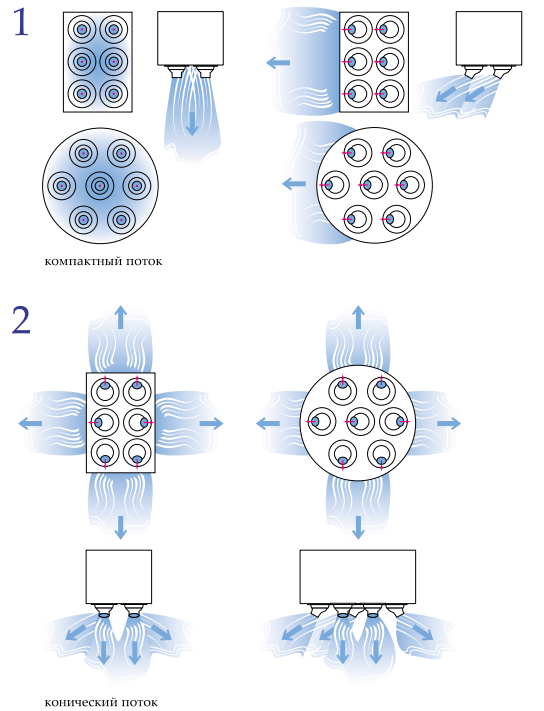 1

компактный поток

2

конический поток