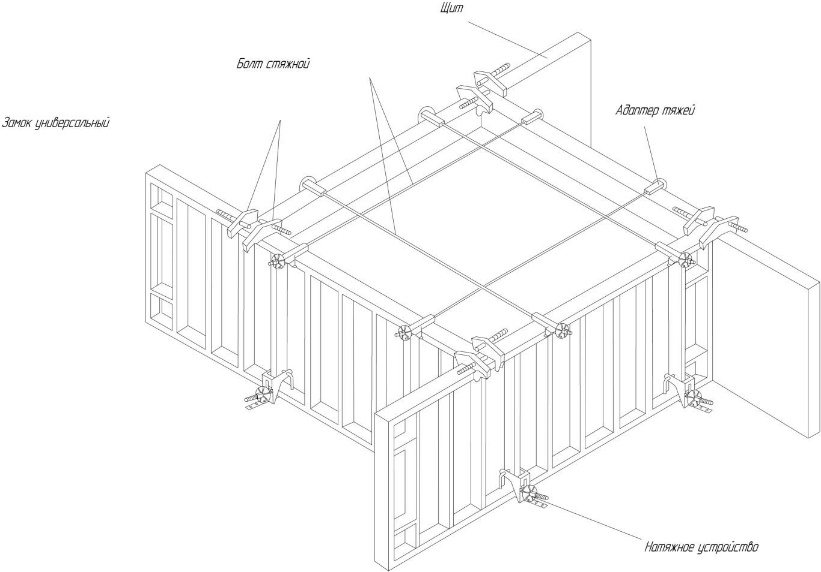 Щит

Болт стяжной

Замок универсальный

Адаптер тяжей

Натяжное устройство