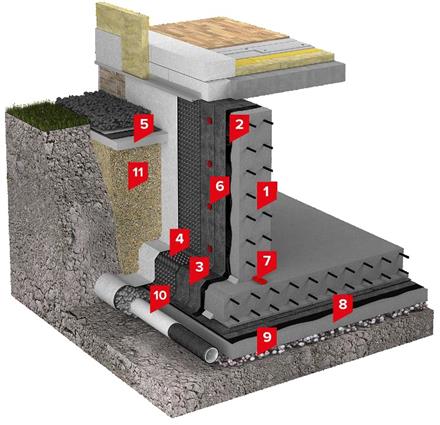 5
2
11
6
1
4
3
7
10
8
9