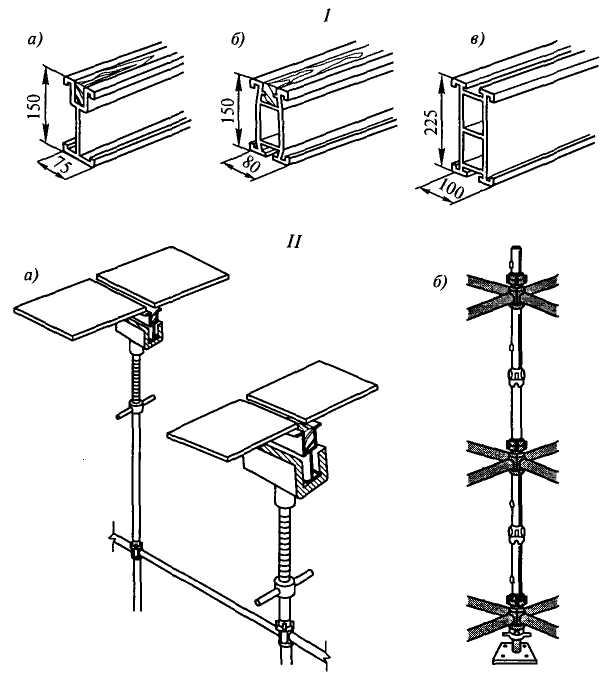 I

а)

150

75

б)

150

80

в)

225

100

II

а)

б)