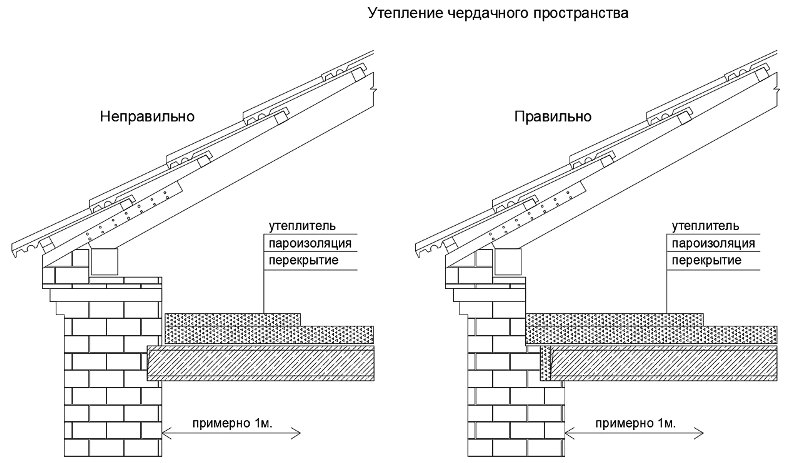 Утепление чердачного пространства

Неправильно

утеплитель
пароизоляция
перекрытие

примерно 1м.

Правильно

утеплитель
пароизоляция
перекрытие

примерно 1м.