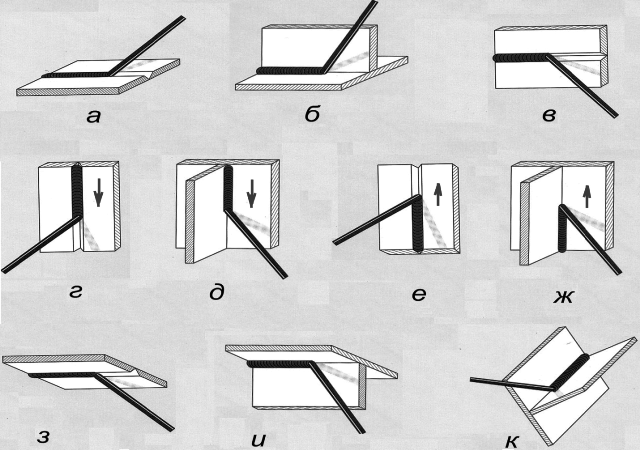 а б в

г д е ж

з и к