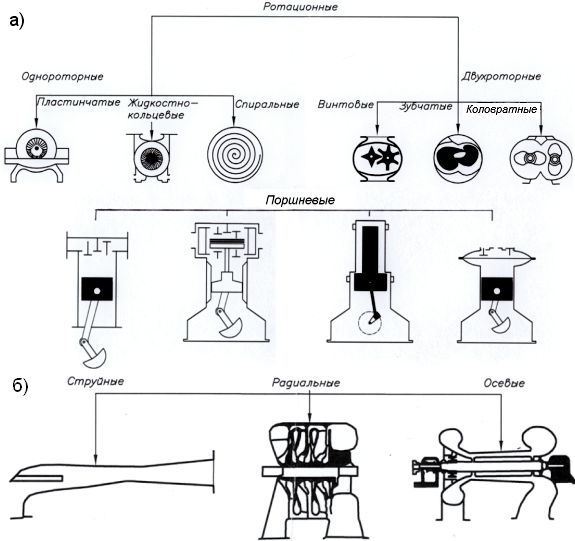 а)

Ротационные

Однороторные

Двухроторные

Пластинчатые

Жидкостно-кольцевые

Спиральные

Винтовые

Зубчатые

Коловратные

Поршневые

б)

Струйные

Радиальные

Осевые