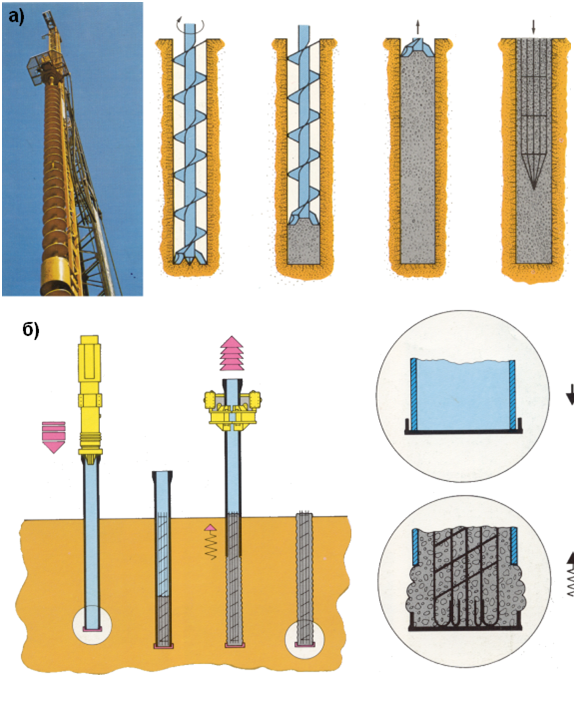 а)

б)