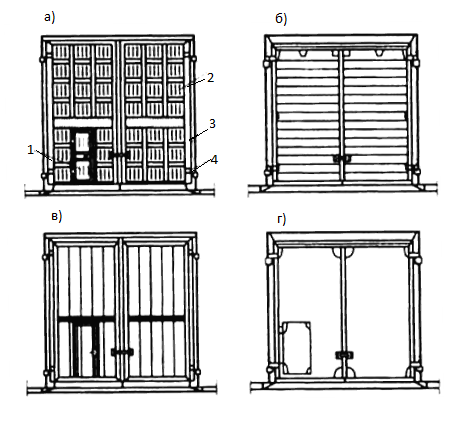 а)
2
3
1
4
б)
в)
г)