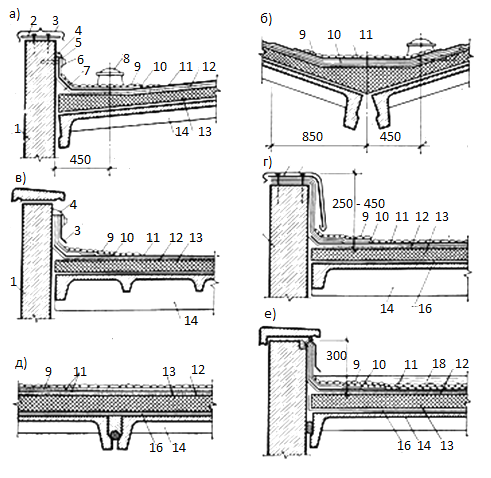 а)
2 3
4
5
6
7
8 9 10 11 12
1
14 13
450

б)
9 10 11
850 450

в)
4
3
9 10 11 12 13
1
14

г)
250 - 450
9 10 11 12 13
14 16

д)
9 11 13 12
16 14

е)
300
9 10 11 18 12
16 14 13