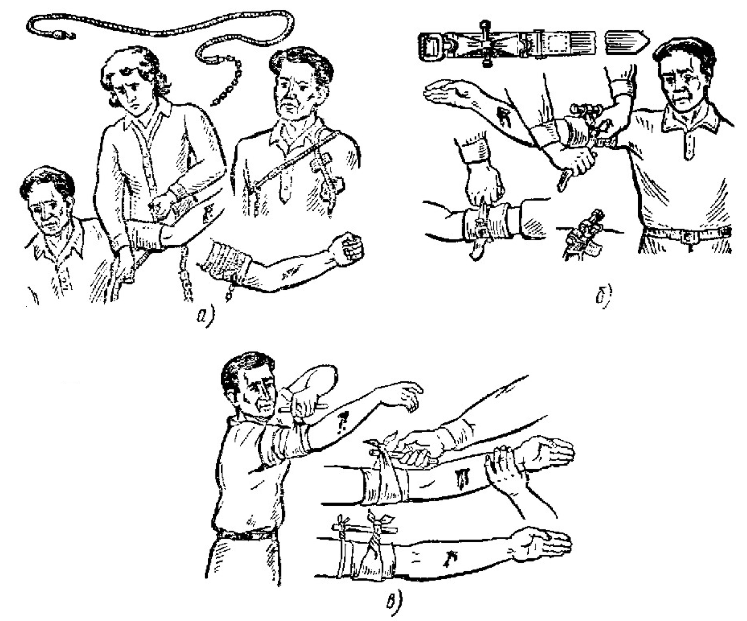 а)

б)

в)