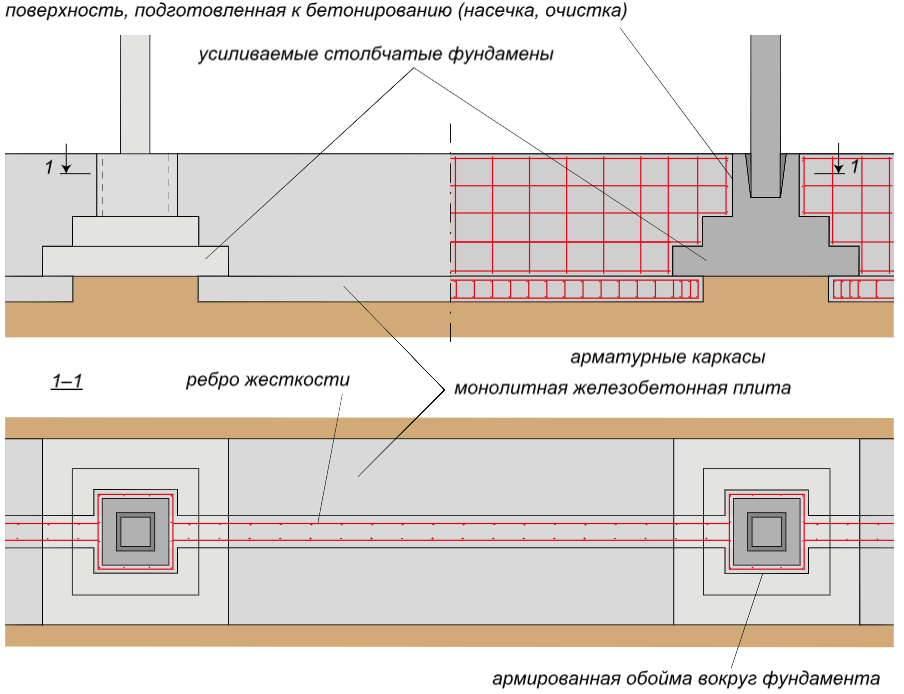 поверхность, подготовленная к бетонированию (насечка, очистка)

усиливаемые столбчатые фундамены

1

1

арматурные каркасы

1–1

ребро жесткости

монолитная железобетонная плита

армированная обойма вокруг фундамента