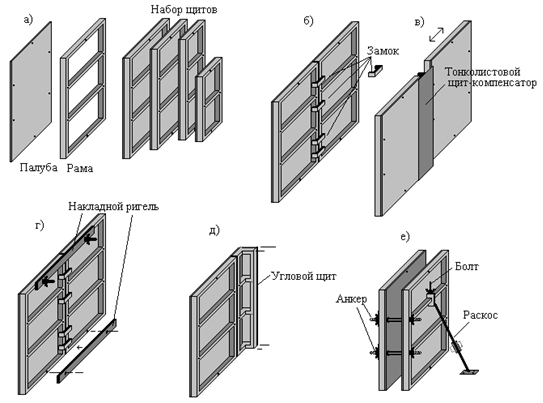 а)
Набор щитов
Палуба
Рама
б)
Замок
в)
Тонколистовой щит-компенсатор
г)
Накладной ригель
д)
Угловой щит
е)
Болт
Анкер
Раскос