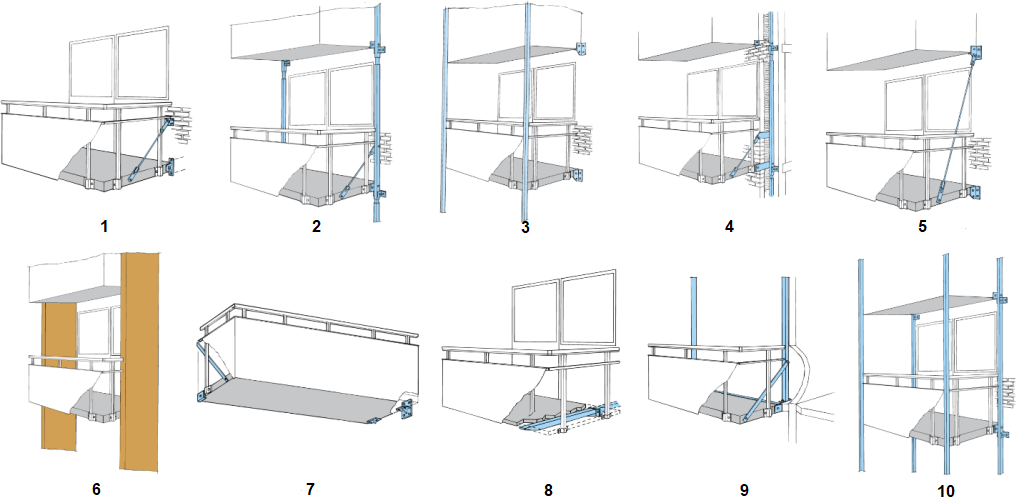 1
2
3
4
5
6
7
8
9
10