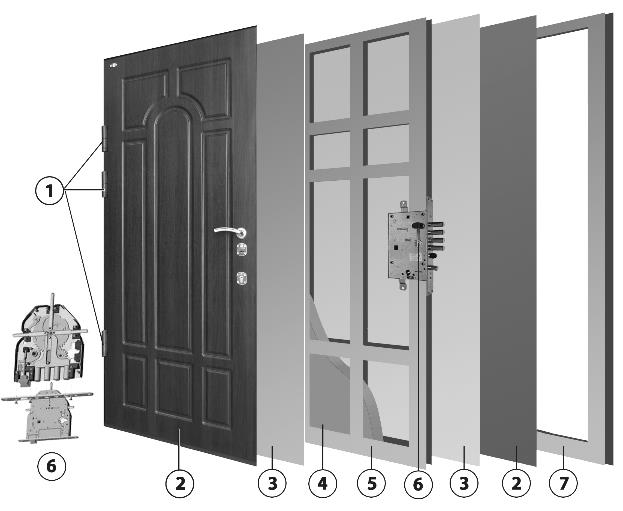 1

6

2

3

4

5

6

3

2

7