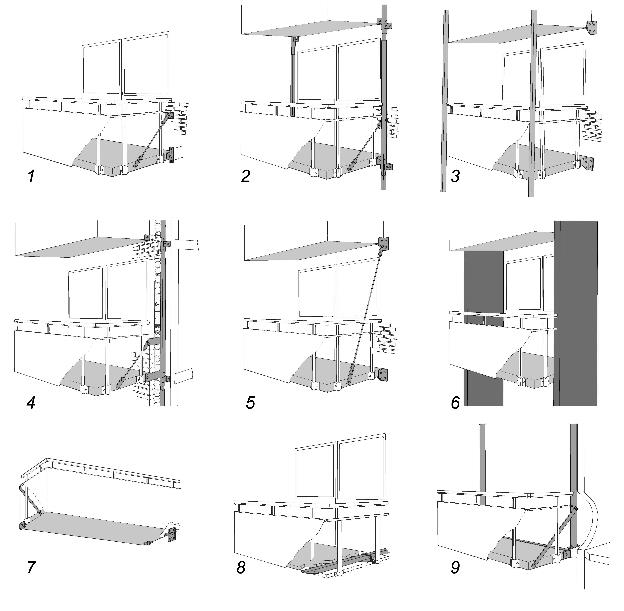 1
2
3
4
5
6
7
8
9