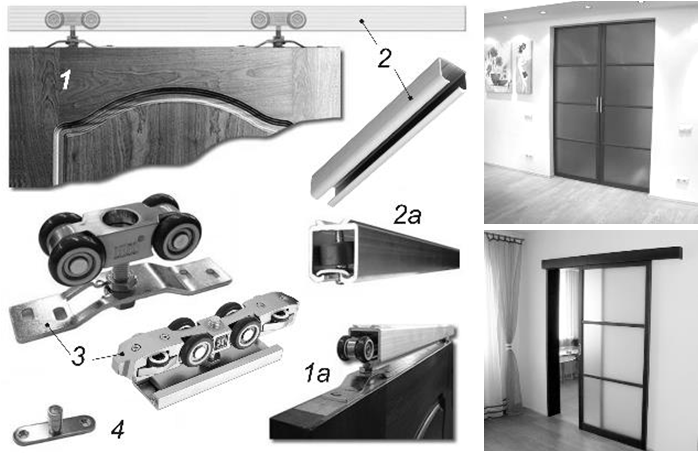 1
2
2a
3
1a
4