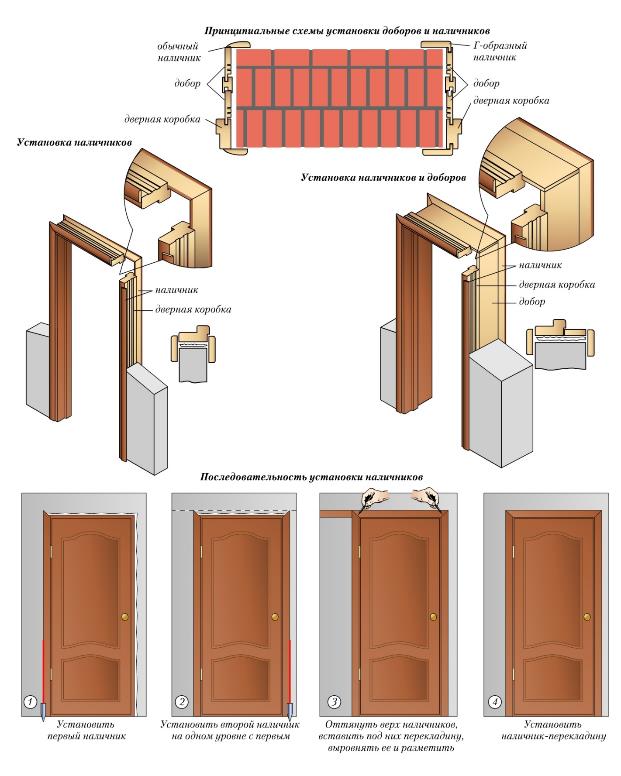 Принципиальные схемы установки доборов и наличников

обычный наличник
добор
дверная коробка

Г-образный наличник
добор
дверная коробка

Установка наличников

наличник
дверная коробка

Установка наличников и доборов

наличник
дверная коробка
добор

Последовательность установки наличников

1
Установить первый наличник

2
Установить второй наличник на одном уровне с первым

3
Оттянуть верх наличников, вставить под них перекладину, выровнять ее и разметить

4
Установить наличник-перекладину