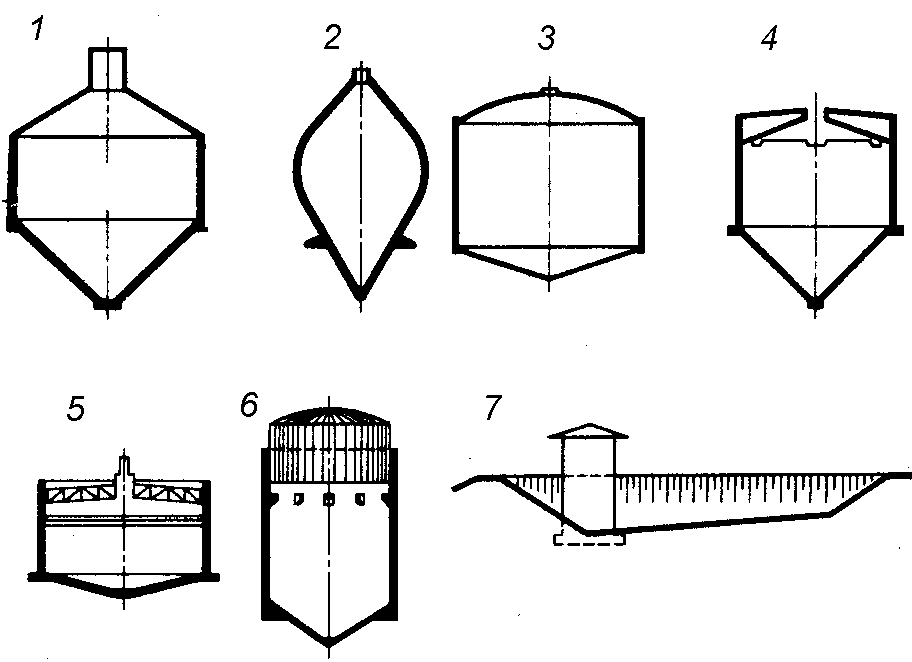 1
2
3
4
5
6
7