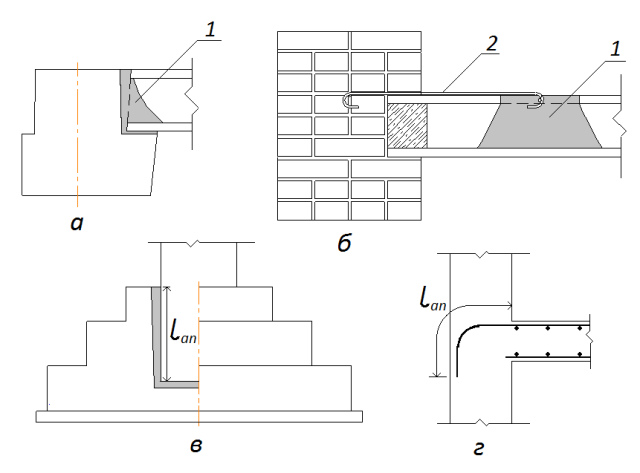 1

а

2

1

б

$l_{an}$

в

$l_{an}$

г