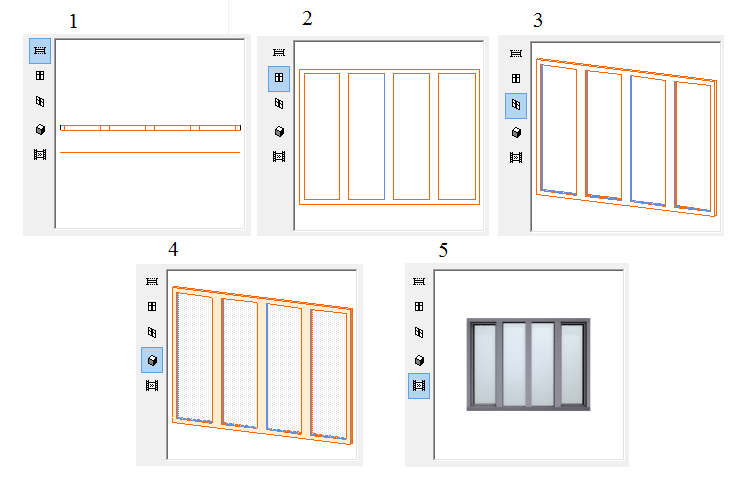 1

2

3

4

5