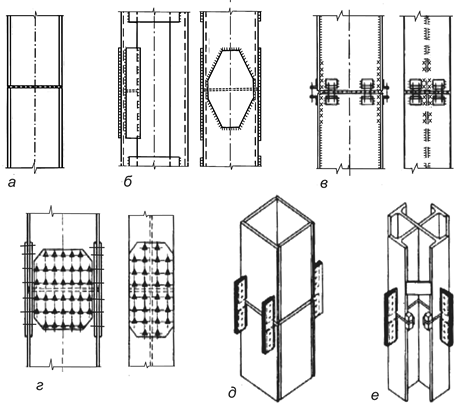 а

б

в

г

д

е