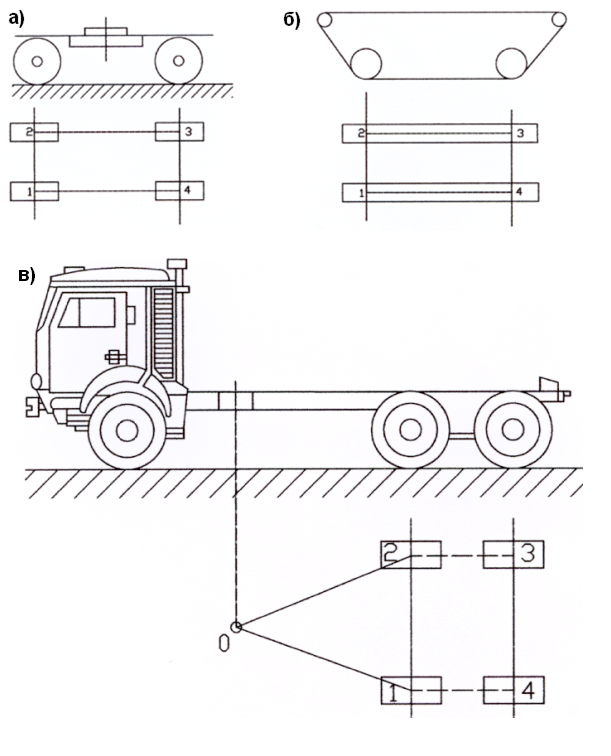 а)

2 3

1 4

б)

2 3

1 4

в)

2 3

0

1 4